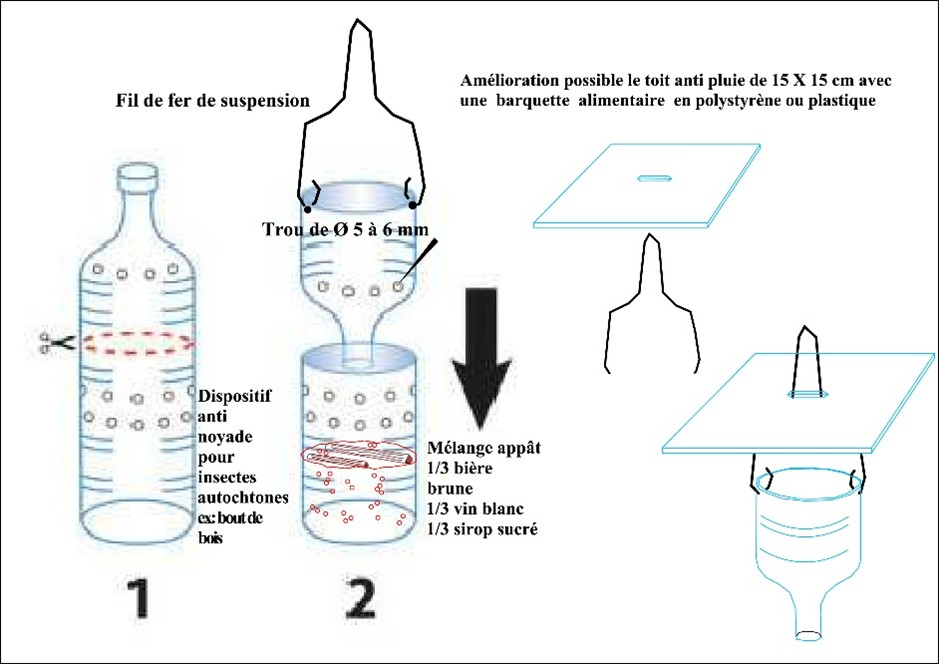 Fil de fer de suspension

Amélioration possible le toit anti pluie de 15 X 15 cm avec une barquette alimentaire en polystyrène ou plastique

Trou de Ø 5 à 6 mm

Dispositif anti noyade pour insectes autochtones ex: bout de bois

Mélange appât
1/3 bière brune
1/3 vin blanc
1/3 sirop sucré

1

2